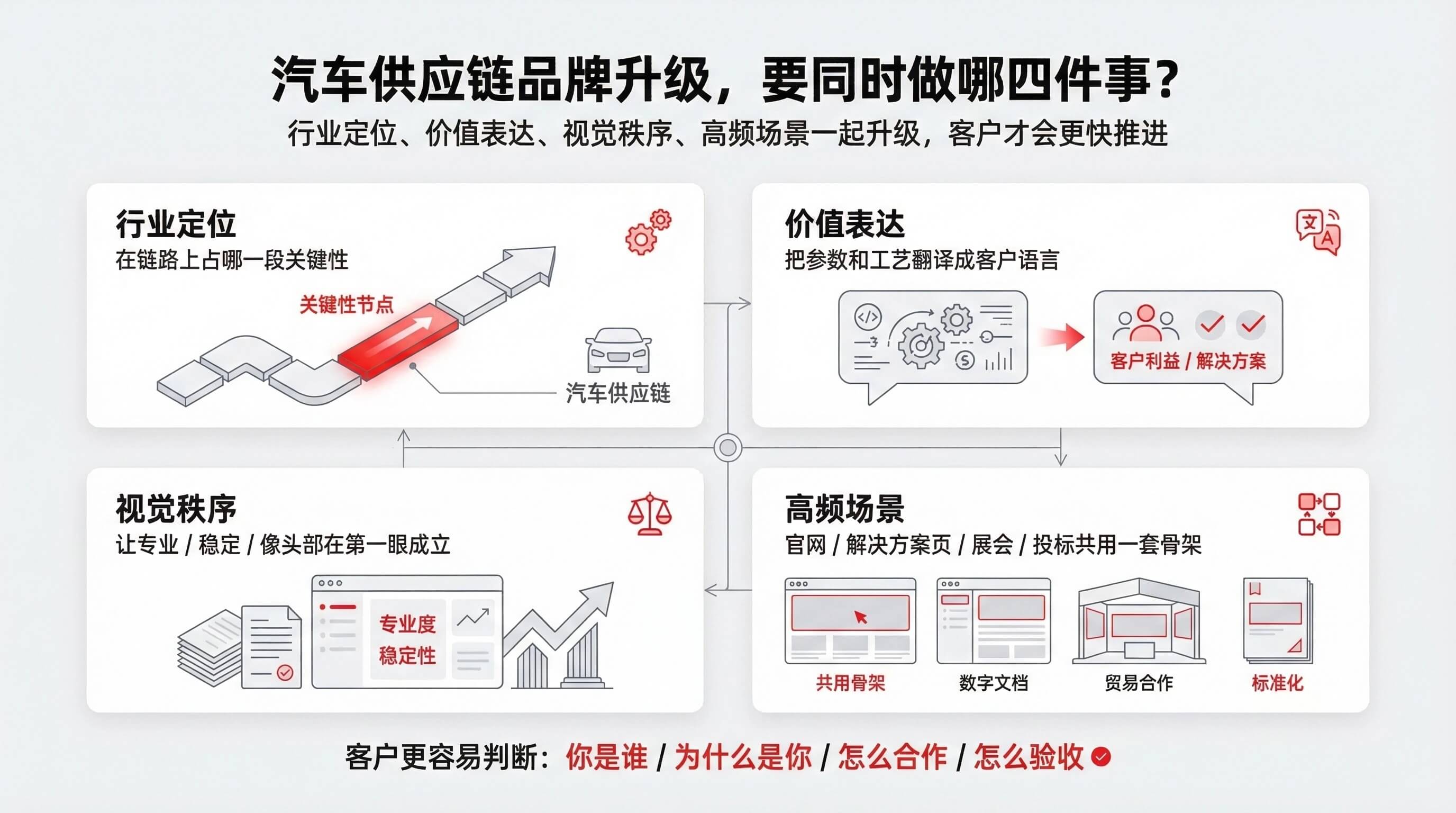 汽车供应链品牌升级，要同时做哪四件事？
行业定位、价值表达、视觉秩序、高频场景一起升级，客户才会更快推进

行业定位
在链路上占哪一段关键性
关键性节点
汽车供应链

价值表达
把参数和工艺翻译成客户语言
文
A
客户利益 / 解决方案

视觉秩序
让专业 / 稳定 / 像头部在第一眼成立
专业度
稳定性

高频场景
官网 / 解决方案页 / 展会 / 投标共用一套骨架
共用骨架
数字文档
贸易合作
标准化

客户更容易判断：你是谁 / 为什么是你 / 怎么合作 / 怎么验收