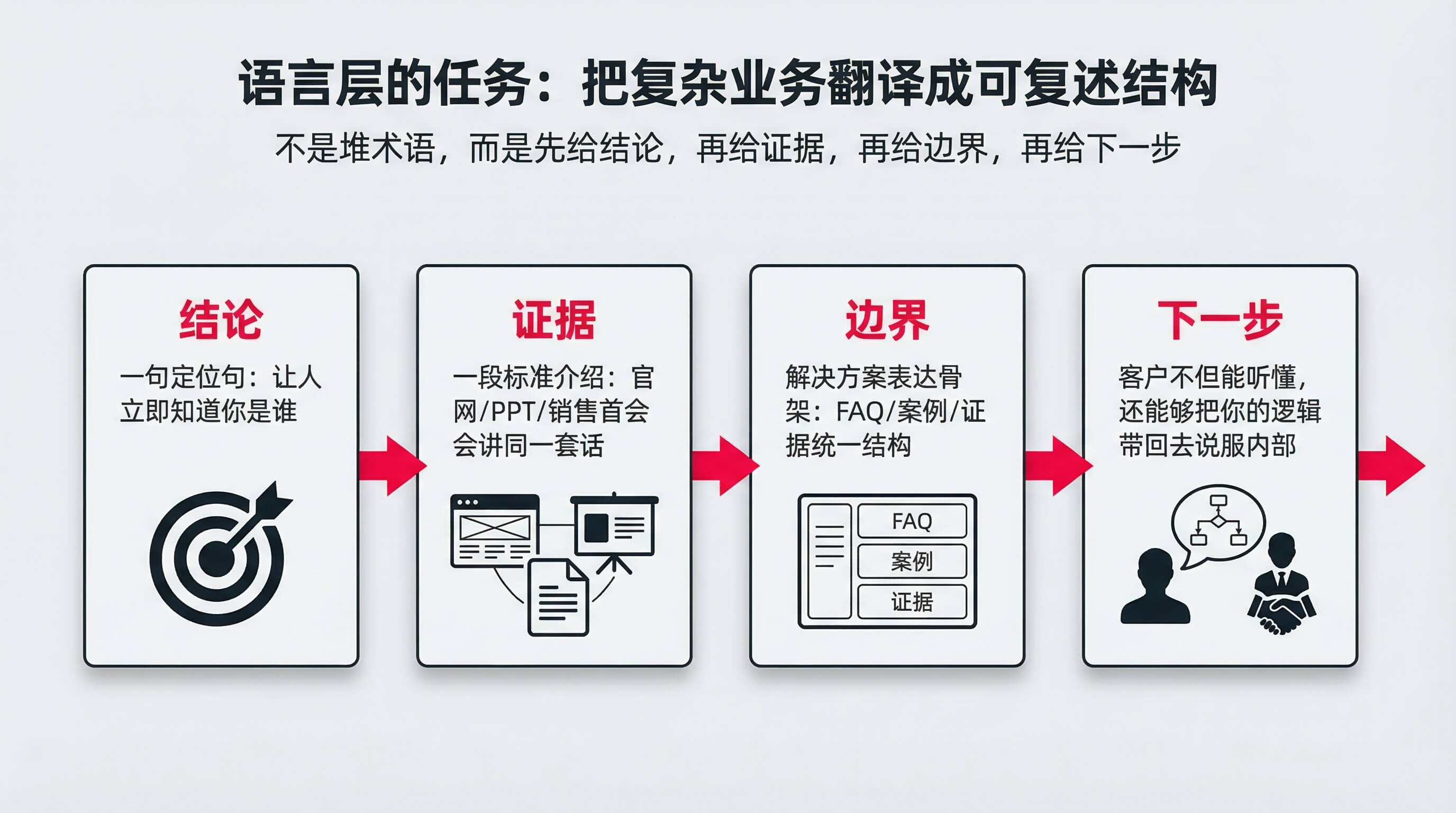 语言层的任务：把复杂业务翻译成可复述结构

不是堆术语，而是先给结论，再给证据，再给边界，再给下一步

结论

一句定位句：让人立即知道你是谁

证据

一段标准介绍：官网/PPT/销售首会会讲同一套话

边界

解决方案表达骨架：FAQ/案例/证据统一结构

FAQ

案例

证据

下一步

客户不但能听懂，还能够把你的逻辑带回去说服内部